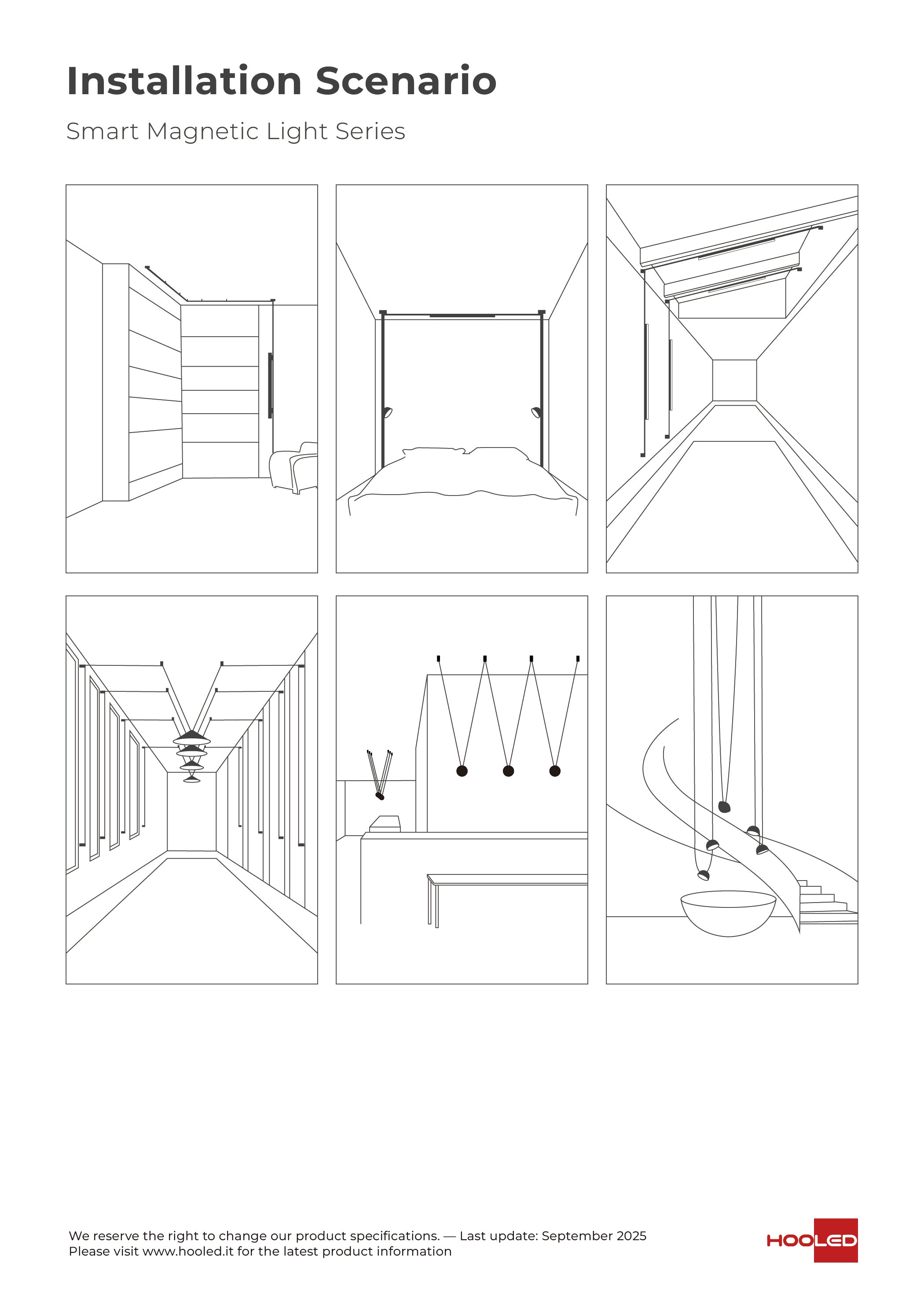 Installation Scenario

Smart Magnetic Light Series

We reserve the right to change our product specifications. — Last update: September 2025
Please visit www.hooled.it for the latest product information

HOOLED