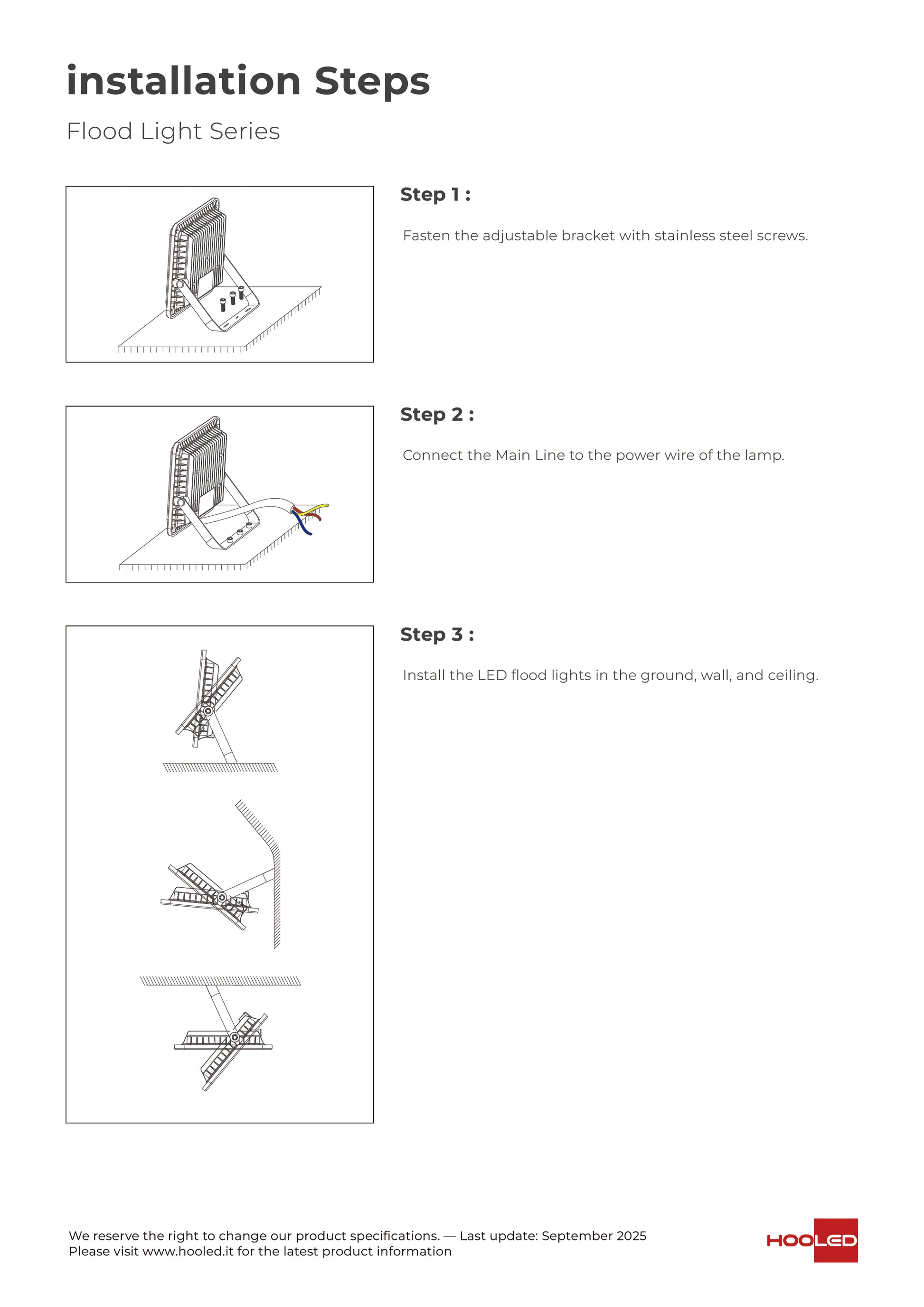 installation Steps

Flood Light Series

Step 1 :

Fasten the adjustable bracket with stainless steel screws.

Step 2 :

Connect the Main Line to the power wire of the lamp.

Step 3 :

Install the LED flood lights in the ground, wall, and ceiling.

We reserve the right to change our product specifications. — Last update: September 2025
Please visit www.hooled.it for the latest product information

HOOLED