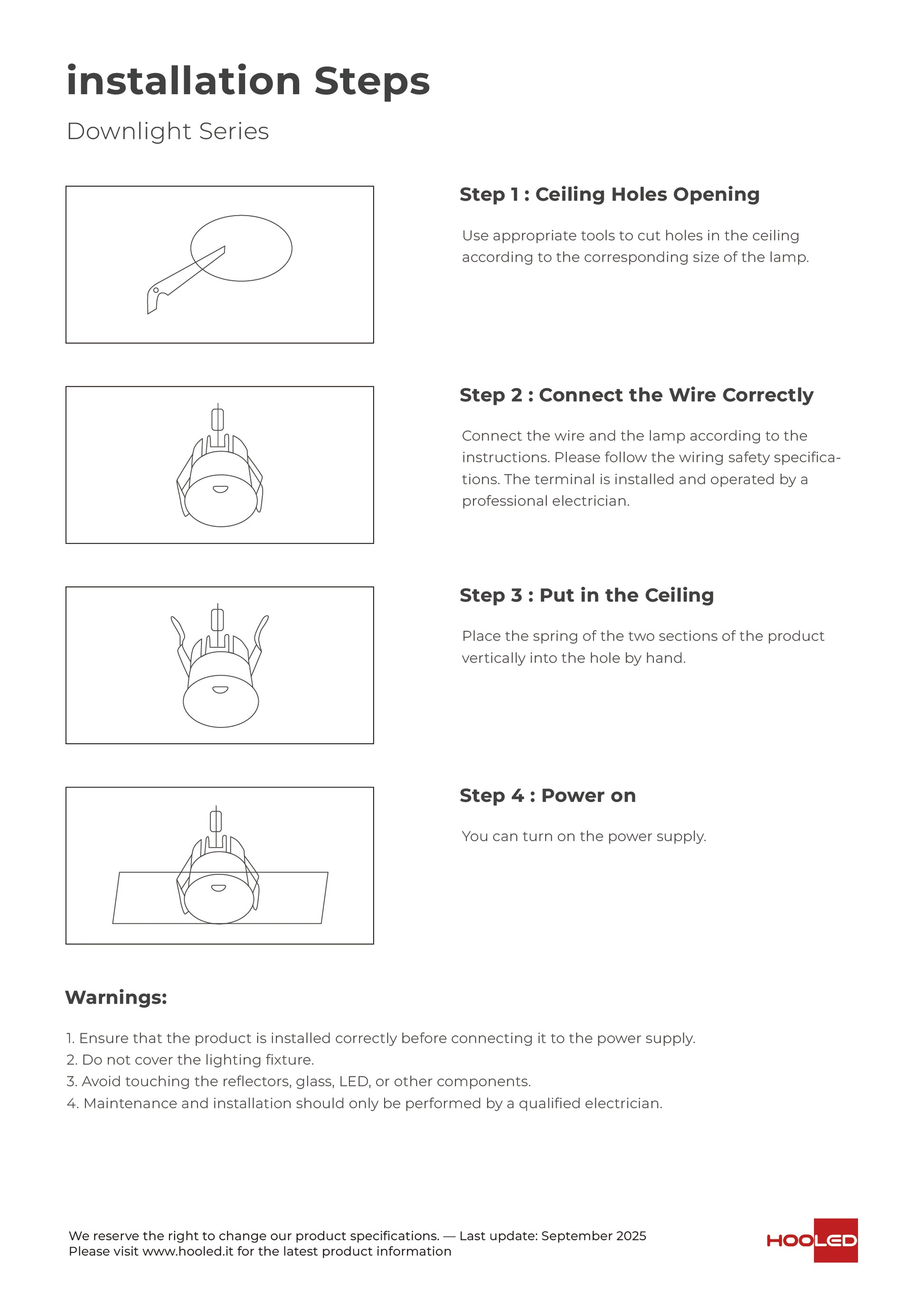 installation Steps

Downlight Series

Step 1 : Ceiling Holes Opening

Use appropriate tools to cut holes in the ceiling according to the corresponding size of the lamp.

Step 2 : Connect the Wire Correctly

Connect the wire and the lamp according to the instructions. Please follow the wiring safety specifications. The terminal is installed and operated by a professional electrician.

Step 3 : Put in the Ceiling

Place the spring of the two sections of the product vertically into the hole by hand.

Step 4 : Power on

You can turn on the power supply.

Warnings:

1. Ensure that the product is installed correctly before connecting it to the power supply.
2. Do not cover the lighting fixture.
3. Avoid touching the reflectors, glass, LED, or other components.
4. Maintenance and installation should only be performed by a qualified electrician.

We reserve the right to change our product specifications. — Last update: September 2025
Please visit www.hooled.it for the latest product information

HOOLED